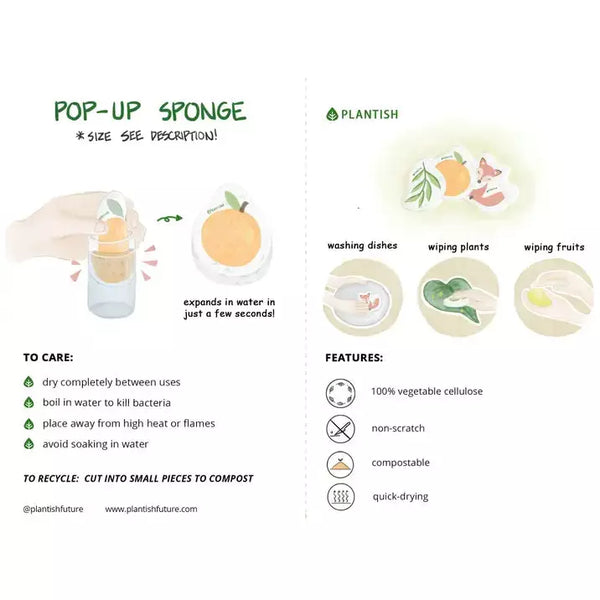 POP-UP SPONGE
*SIZE SEE DESCRIPTION!

expands in water in just a few seconds!

TO CARE:

dry completely between uses

boil in water to kill bacteria

place away from high heat or flames

avoid soaking in water

TO RECYCLE: CUT INTO SMALL PIECES TO COMPOST

@plantishfuture www.plantishfuture.com

PLANTISH

washing dishes

wiping plants

wiping fruits

FEATURES:

100% vegetable cellulose

non-scratch

compostable

quick-drying