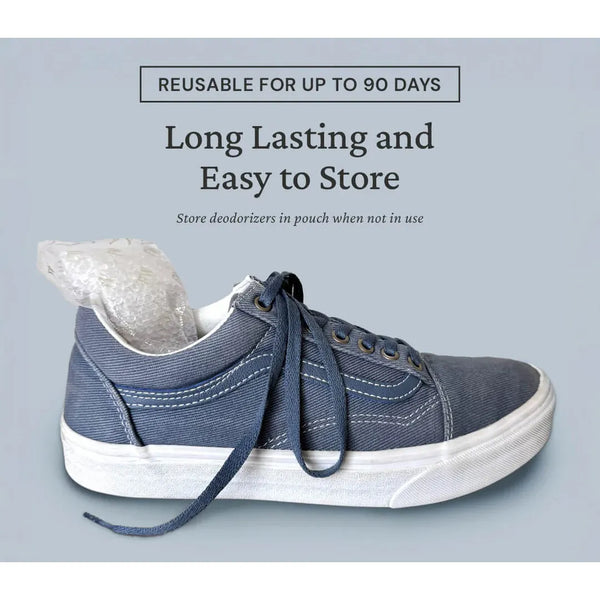 REUSABLE FOR UP TO 90 DAYS

Long Lasting and Easy to Store

Store deodorizers in pouch when not in use